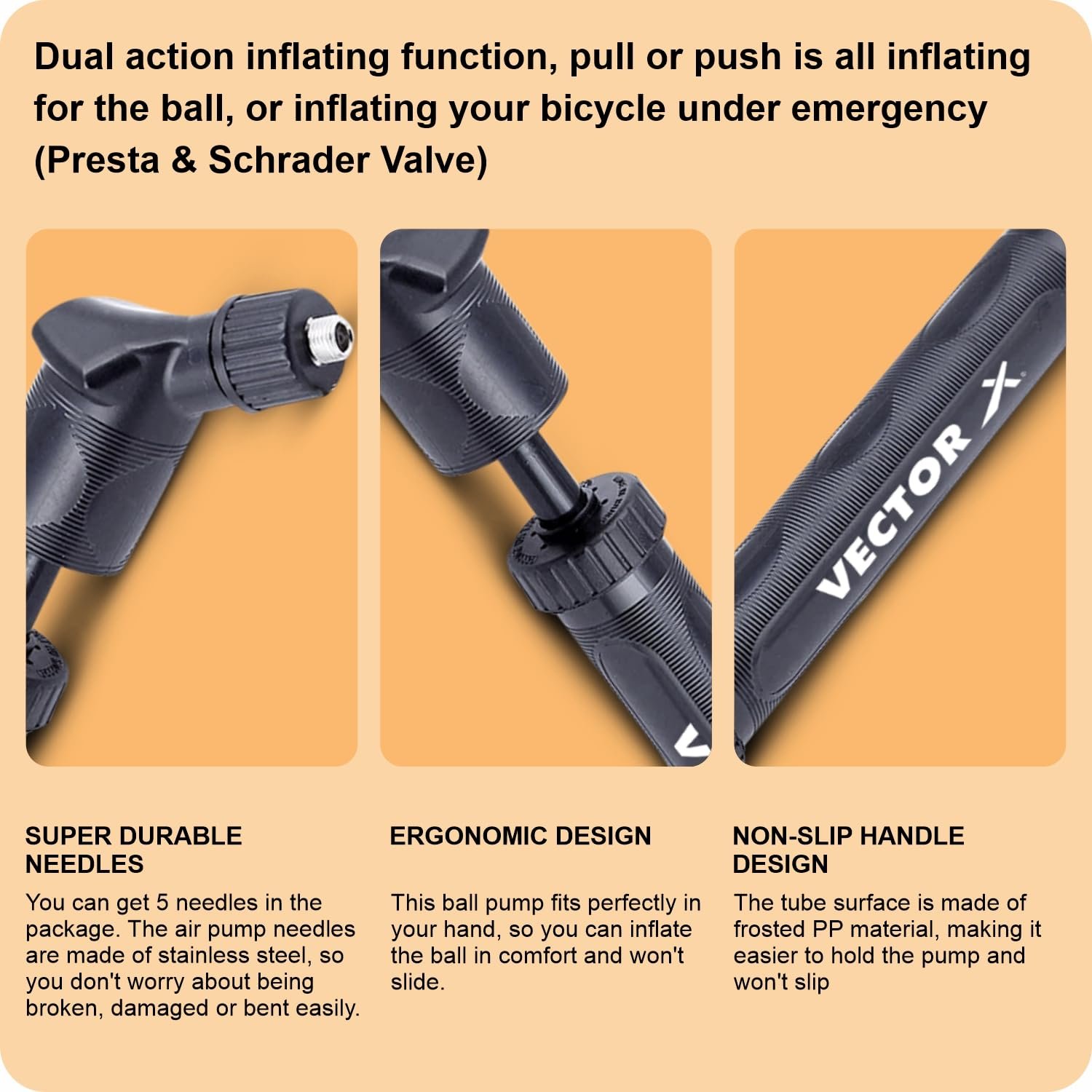 Dual action inflating function, pull or push is all inflating for the ball, or inflating your bicycle under emergency (Presta & Schrader Valve)

VECTOR X

SUPER DURABLE NEEDLES

You can get 5 needles in the package. The air pump needles are made of stainless steel, so you don't worry about being broken, damaged or bent easily.

ERGONOMIC DESIGN

This ball pump fits perfectly in your hand, so you can inflate the ball in comfort and won't slide.

NON-SLIP HANDLE DESIGN

The tube surface is made of frosted PP material, making it easier to hold the pump and won't slip